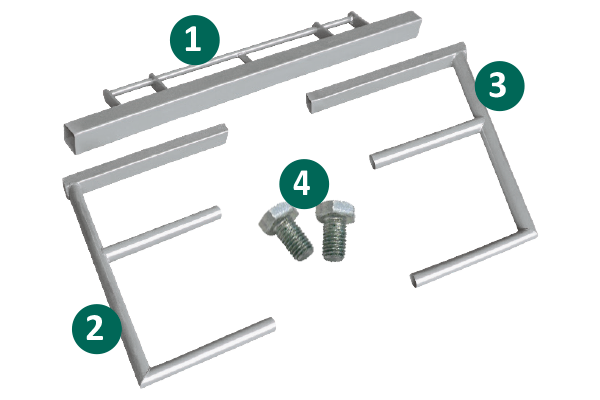 1
3
4
2